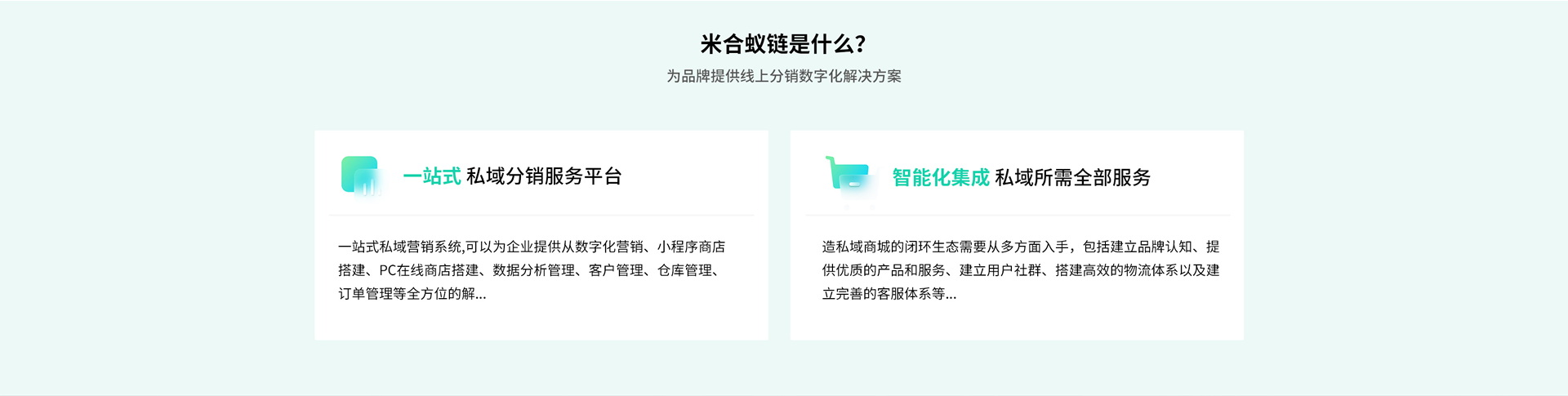 米合蚁链是什么?

为品牌提供线上分销数字化解决方案

一站式 私域分销服务平台

一站式私域营销系统,可以为企业提供从数字化营销、小程序商店搭建、PC在线商店搭建、数据分析管理、客户管理、仓库管理、订单管理等全方位的解...

智能化集成 私域所需全部服务

造私域商城的闭环生态需要从多方面入手，包括建立品牌认知、提供优质的产品和服务、建立用户社群、搭建高效的物流体系以及建立完善的客服体系等...